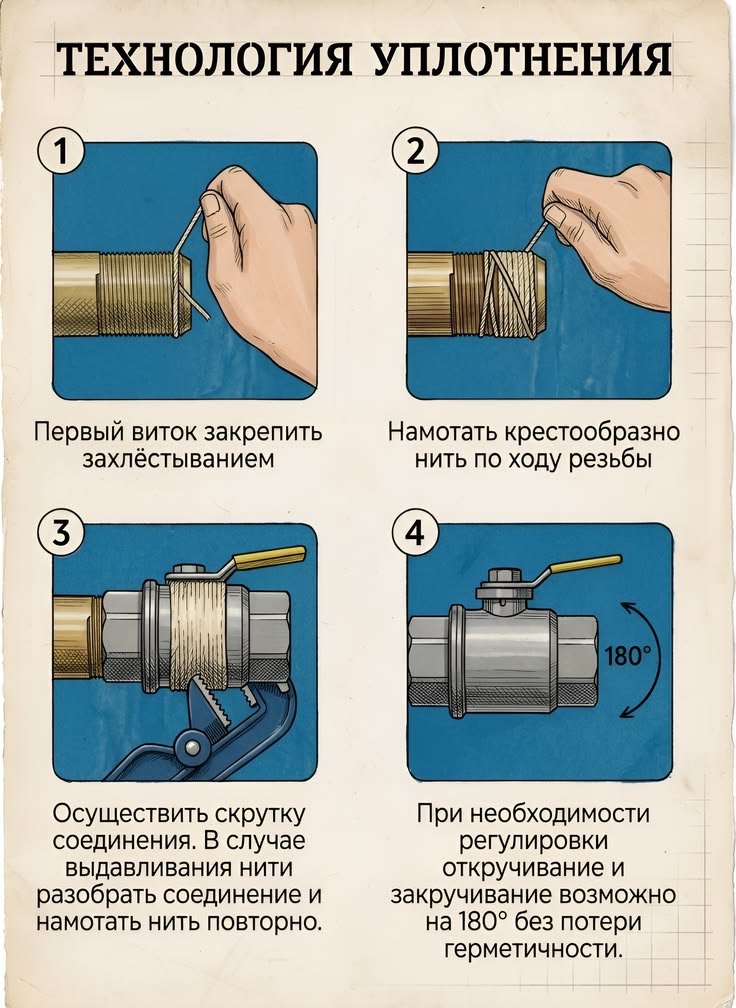 ТЕХНОЛОГИЯ УПЛОТНЕНИЯ

1

Первый виток закрепить захлёстыванием

2

Намотать крестообразно нить по ходу резьбы

3

Осуществить скрутку соединения. В случае выдавливания нити разобрать соединение и намотать нить повторно.

4

180°

При необходимости регулировки откручивание и закручивание возможно на 180° без потери герметичности.